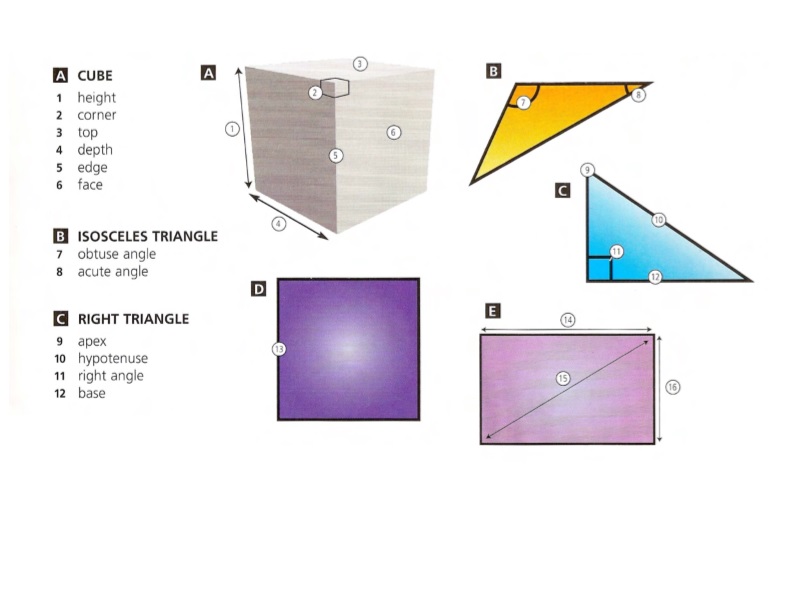 A CUBE
1 height
2 corner
3 top
4 depth
5 edge
6 face

B ISOSCELES TRIANGLE
7 obtuse angle
8 acute angle

C RIGHT TRIANGLE
9 apex
10 hypotenuse
11 right angle
12 base

A
3
2
1
6
5
4

B
7
8

C
9
10
11
12

D
13

E
14
15
16